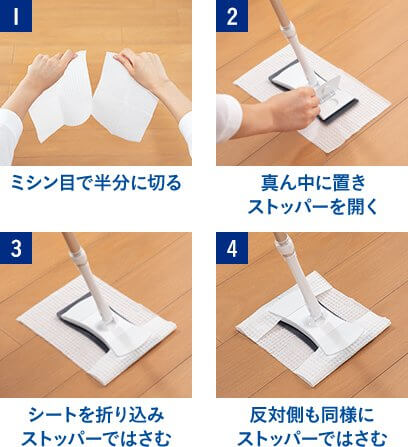 1

ミシン目で半分に切る

2

真ん中に置き
ストッパーを開く

3

シートを折り込み
ストッパーではさむ

4

反対側も同様に
ストッパーではさむ